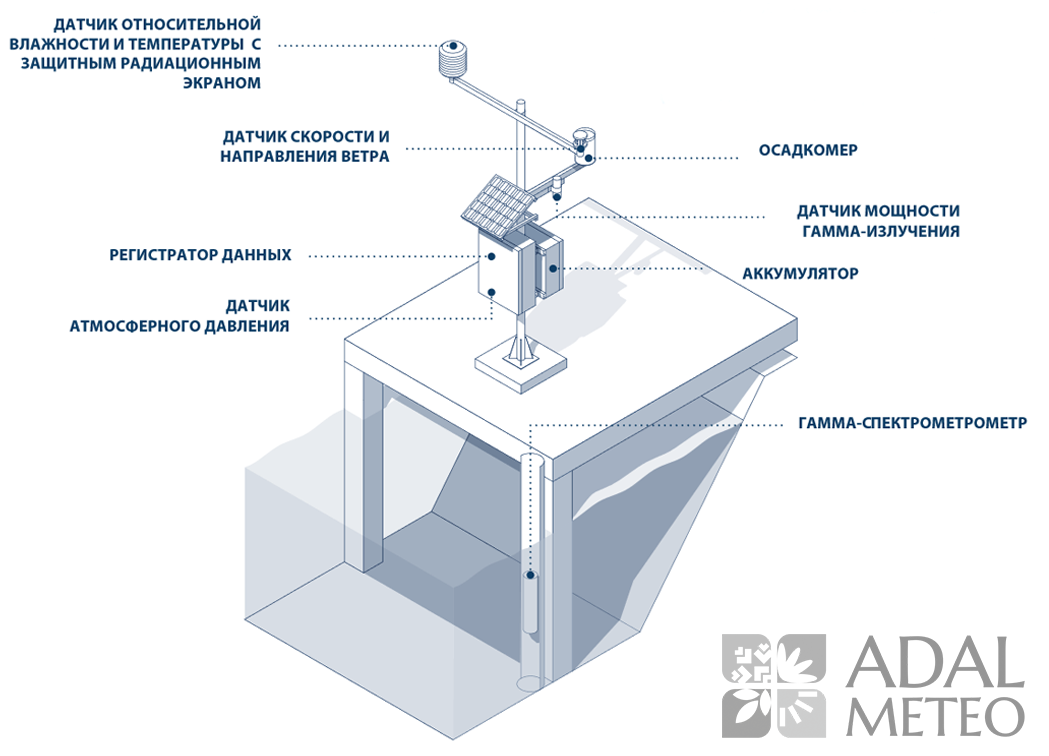 ДАТЧИК ОТНОСИТЕЛЬНОЙ ВЛАЖНОСТИ И ТЕМПЕРАТУРЫ С ЗАЩИТНЫМ РАДИАЦИОННЫМ ЭКРАНОМ

ДАТЧИК СКОРОСТИ И НАПРАВЛЕНИЯ ВЕТРА

ОСАДКОМЕР

ДАТЧИК МОЩНОСТИ ГАММА-ИЗЛУЧЕНИЯ

РЕГИСТРАТОР ДАННЫХ

АККУМУЛЯТОР

ДАТЧИК АТМОСФЕРНОГО ДАВЛЕНИЯ

ГАММА-СПЕКТРОМЕТРОМЕТР

ADAL METEO